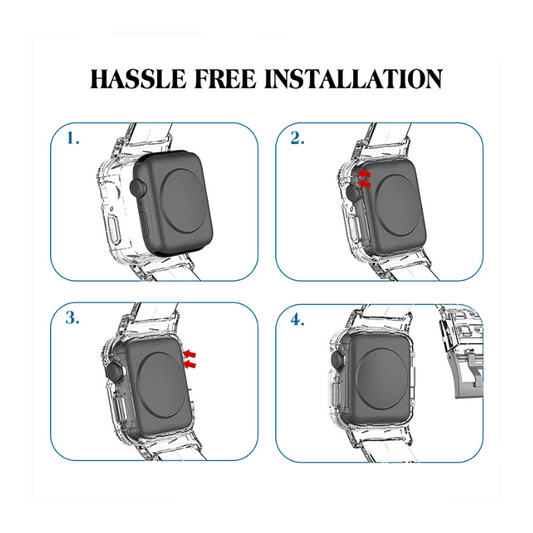 HASSLE FREE INSTALLATION

1.

2.

3.

4.